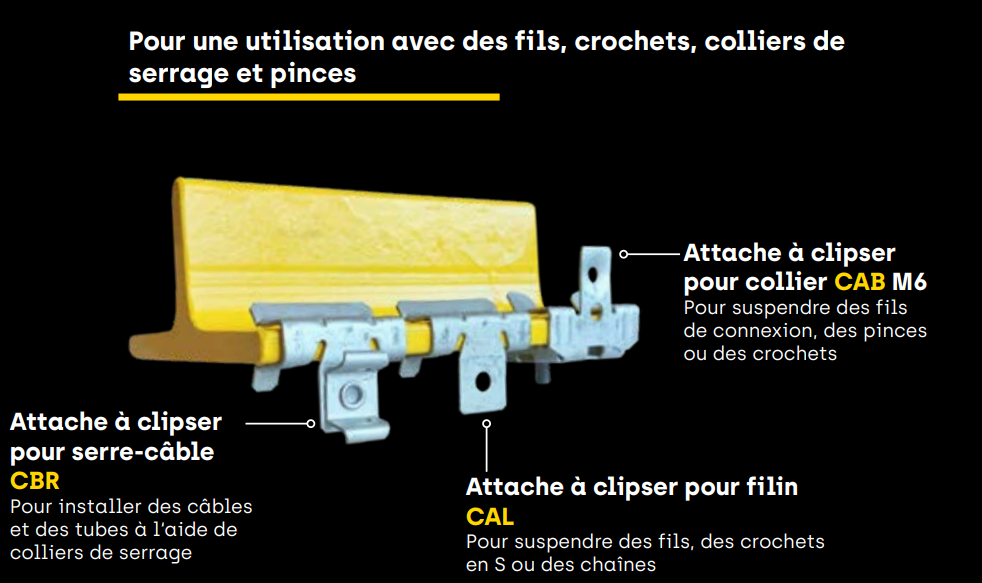 Pour une utilisation avec des fils, crochets, colliers de serrage et pinces

Attache à clipser pour collier CAB M6
Pour suspendre des fils de connexion, des pinces ou des crochets

Attache à clipser pour serre-câble CBR
Pour installer des câbles et des tubes à l'aide de colliers de serrage

Attache à clipser pour filin CAL
Pour suspendre des fils, des crochets en S ou des chaînes